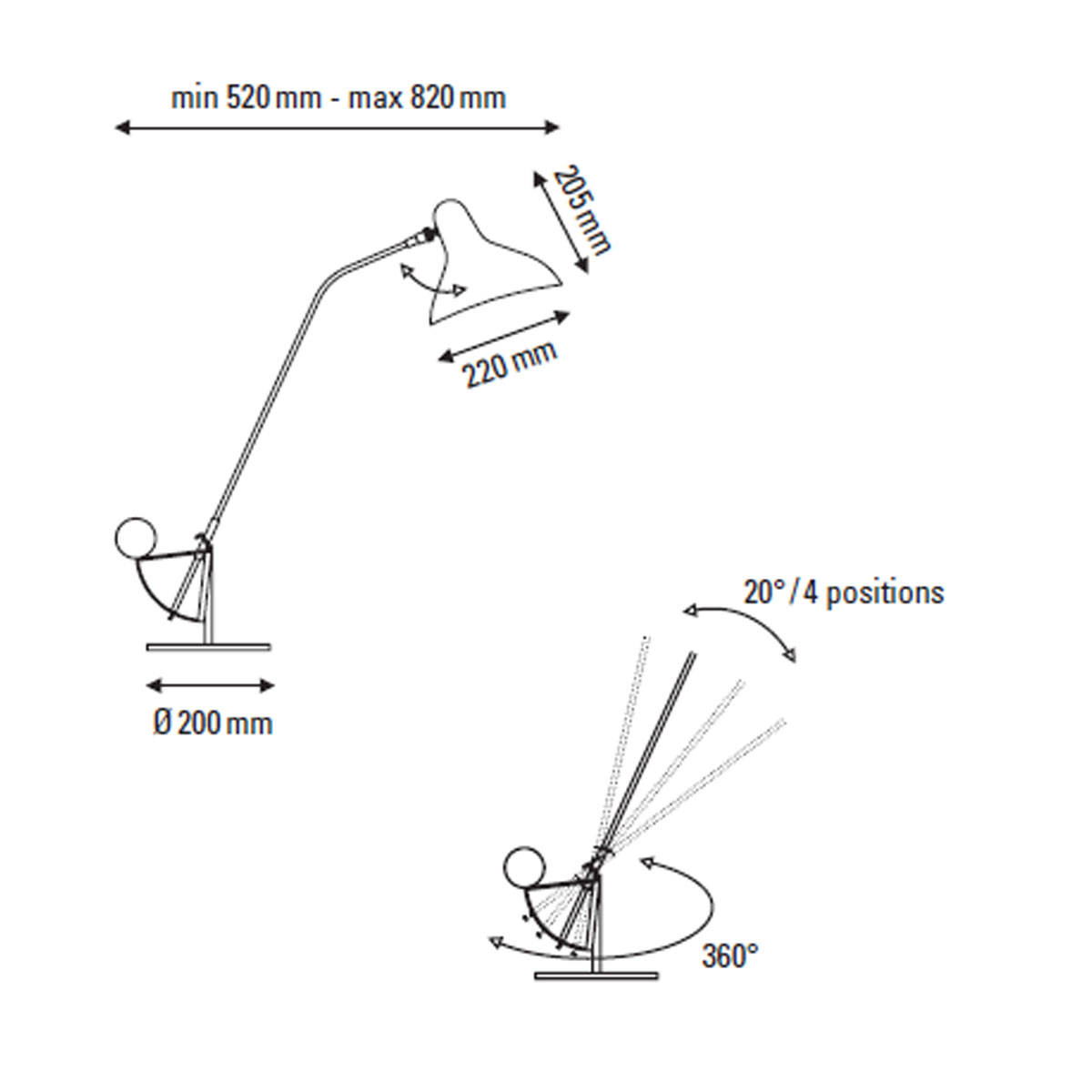 min 520 mm - max 820 mm

205 mm

220 mm

Ø 200 mm

20° / 4 positions

360°